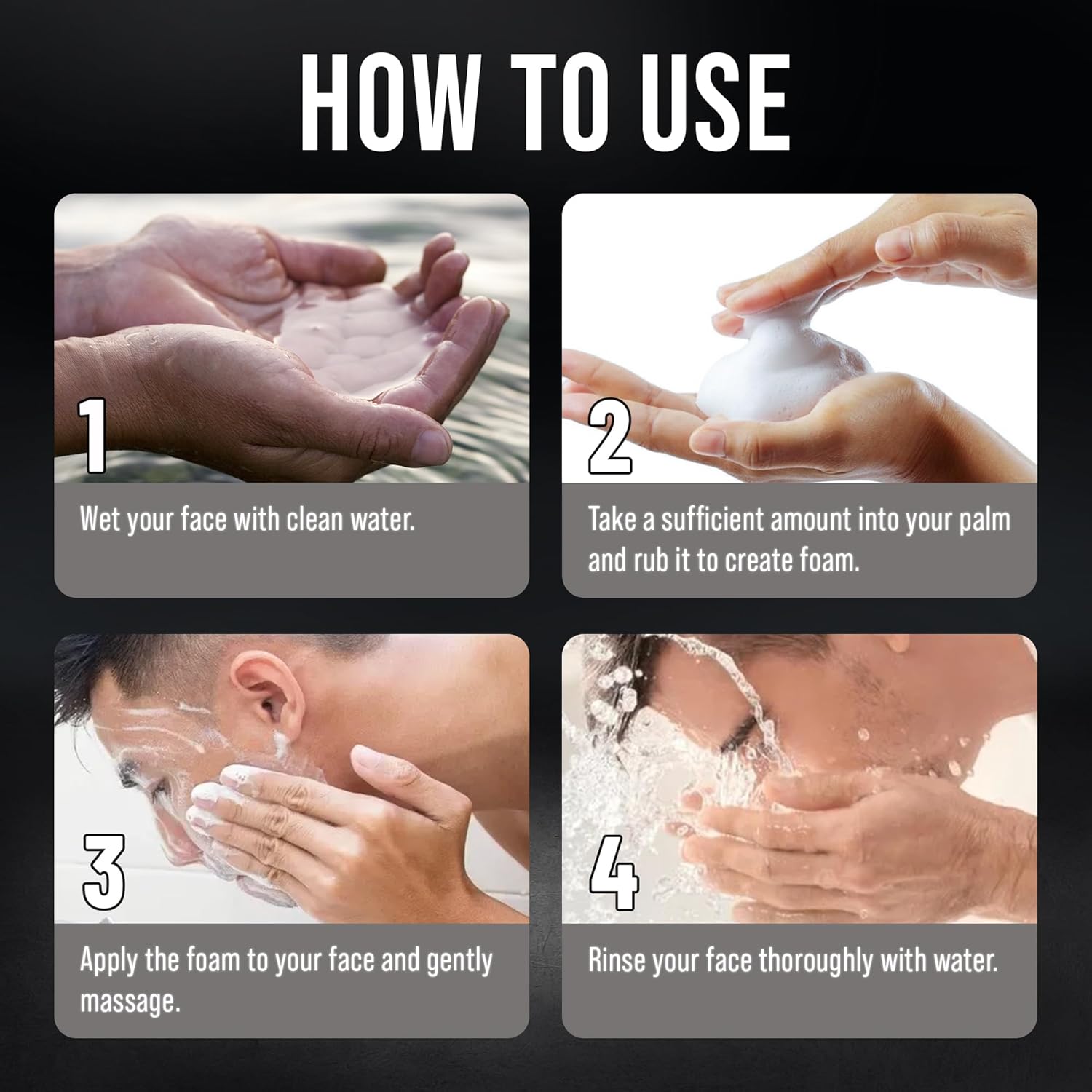 HOW TO USE

1

Wet your face with clean water.

2

Take a sufficient amount into your palm and rub it to create foam.

3

Apply the foam to your face and gently massage.

4

Rinse your face thoroughly with water.